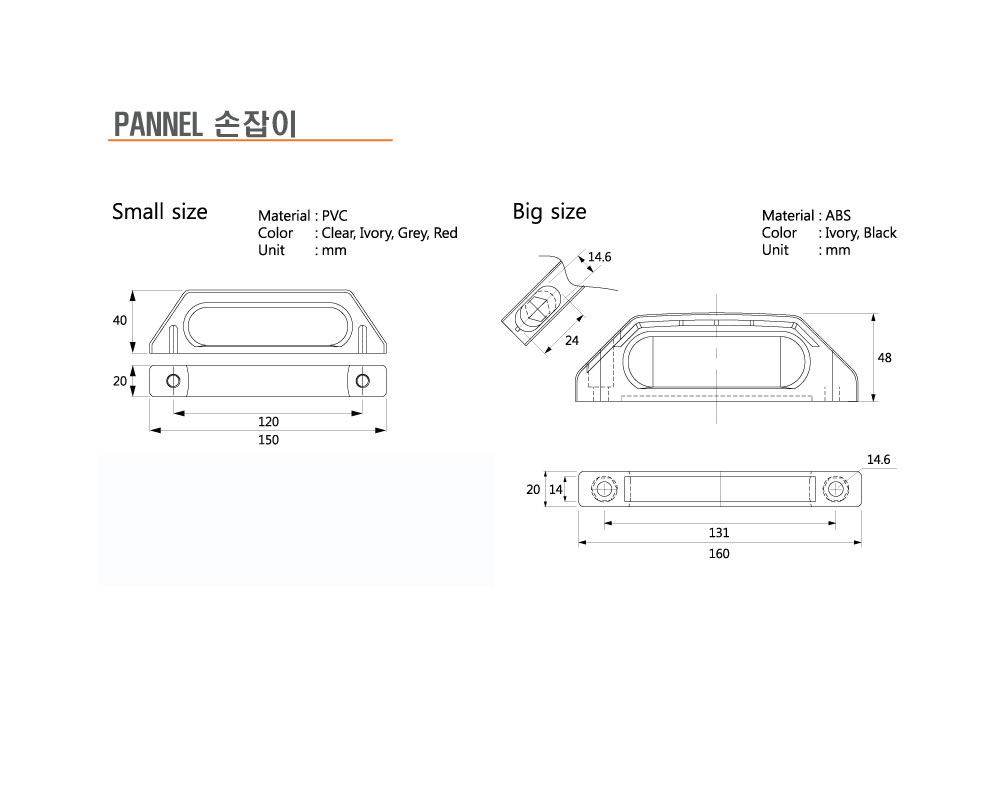 PANNEL 손잡이

Small size

Material : PVC
Color : Clear, Ivory, Grey, Red
Unit : mm

40
20
120
150

Big size

Material : ABS
Color : Ivory, Black
Unit : mm

14.6
24
48
14.6
20
14
131
160